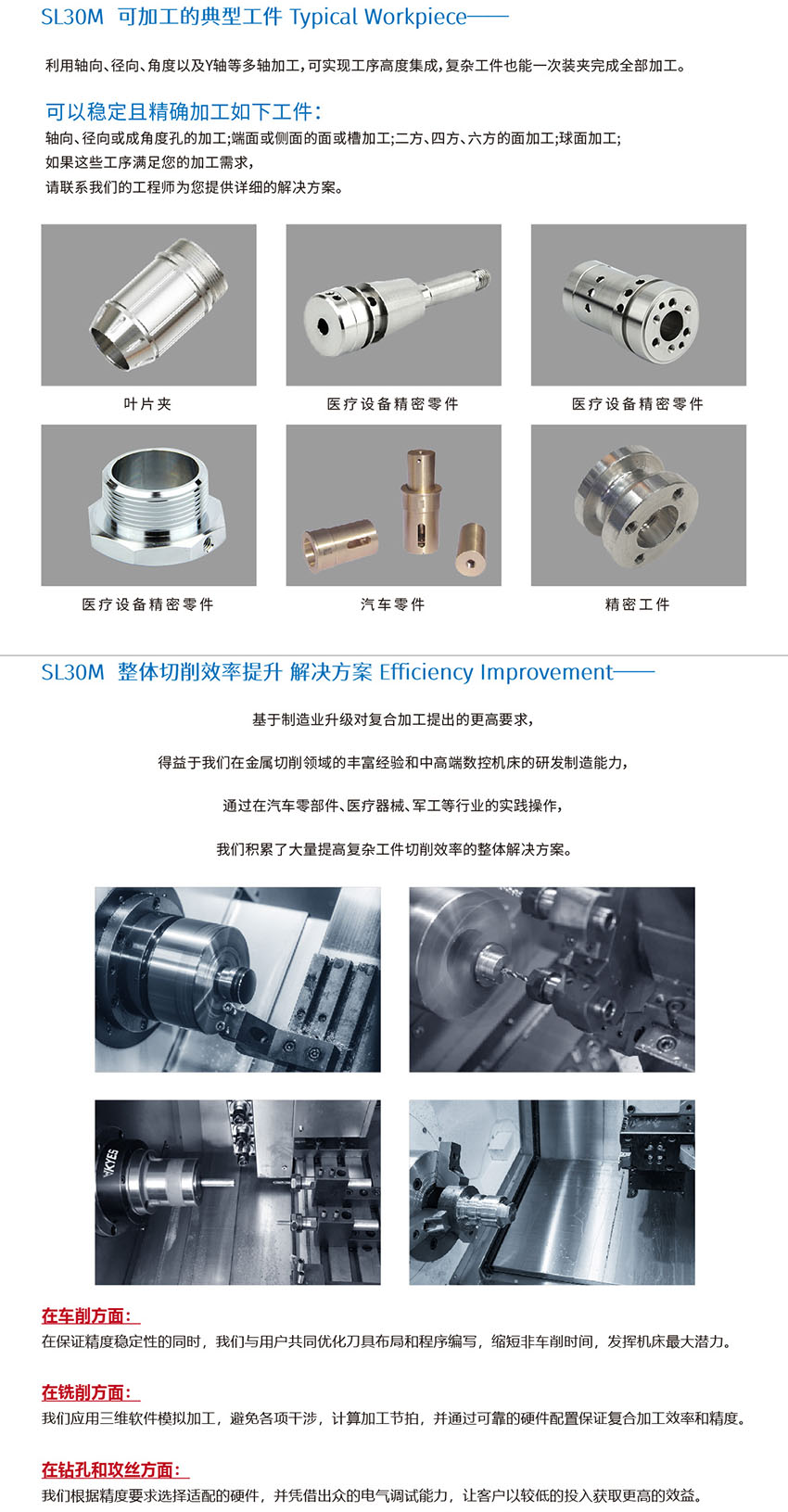 SL30M 可加工的典型工件 Typical Workpiece——

利用轴向、径向、角度以及Y轴等多轴加工，可实现工序高度集成，复杂工件也能一次装夹完成全部加工。

可以稳定且精确加工如下工件：

轴向、径向或成角度孔的加工;端面或侧面的面或槽加工;二方、四方、六方的面加工;球面加工;
如果这些工序满足您的加工需求，
请联系我们的工程师为您提供详细的解决方案。

叶片夹

医疗设备精密零件

医疗设备精密零件

医疗设备精密零件

汽车零件

精密工件

SL30M 整体切削效率提升 解决方案 Efficiency Improvement——

基于制造业升级对复合加工提出的更高要求，

得益于我们在金属切削领域的丰富经验和中高端数控机床的研发制造能力，

通过在汽车零部件、医疗器械、军工等行业的实践操作，

我们积累了大量提高复杂工件切削效率的整体解决方案。

KYES

在车削方面：
在保证精度稳定性的同时，我们与用户共同优化刀具布局和程序编写，缩短非车削时间，发挥机床最大潜力。

在铣削方面：
我们应用三维软件模拟加工，避免各项干涉，计算加工节拍，并通过可靠的硬件配置保证复合加工效率和精度。

在钻孔和攻丝方面：
我们根据精度要求选择适配的硬件，并凭借出众的电气调试能力，让客户以较低的投入获取更高的效益。