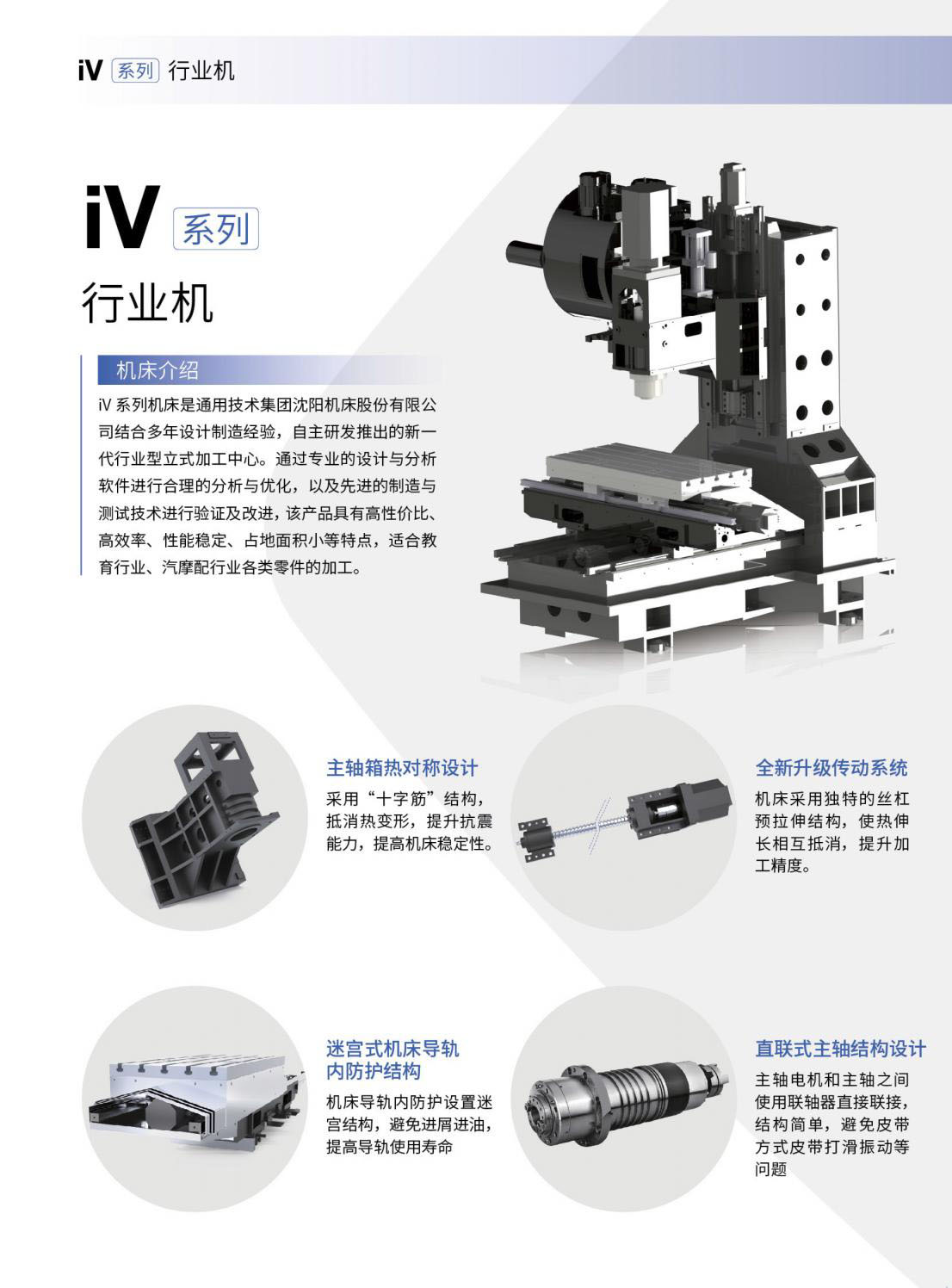 iV 系列 行业机

iV 系列

行业机

机床介绍

iV 系列机床是通用技术集团沈阳机床股份有限公司结合多年设计制造经验，自主研发推出的新一代行业型立式加工中心。通过专业的设计与分析软件进行合理的分析与优化，以及先进的制造与测试技术进行验证及改进，该产品具有高性价比、高效率、性能稳定、占地面积小等特点，适合教育行业、汽摩配行业各类零件的加工。

主轴箱热对称设计

采用“十字筋”结构，抵消热变形，提升抗震能力，提高机床稳定性。

全新升级传动系统

机床采用独特的丝杠预拉伸结构，使热伸长相互抵消，提升加工精度。

迷宫式机床导轨内防护结构

机床导轨内防护设置迷宫结构，避免进屑进油，提高导轨使用寿命

直联式主轴结构设计

主轴电机和主轴之间使用联轴器直接联接，结构简单，避免皮带方式皮带打滑振动等问题