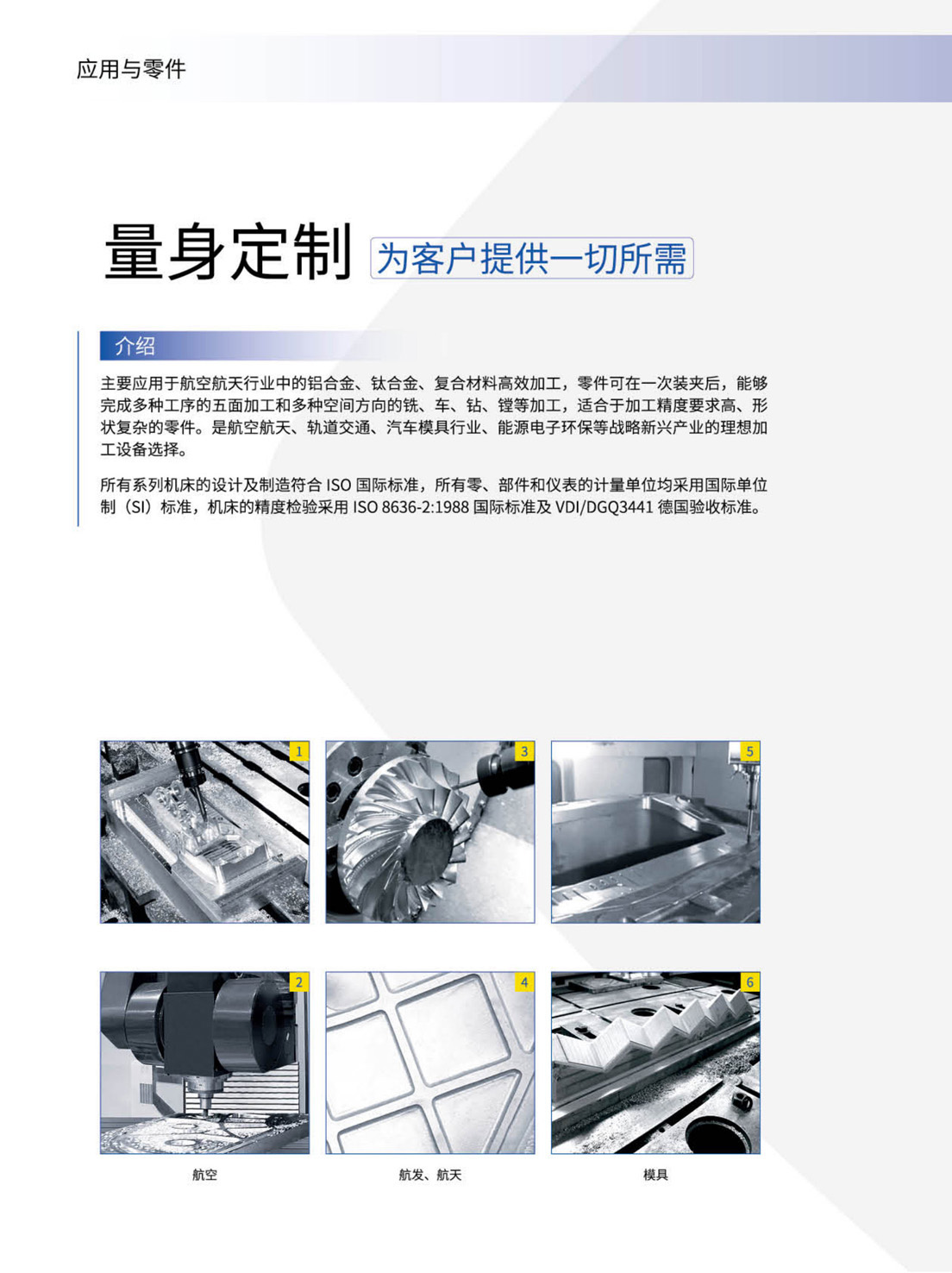 应用与零件

量身定制 为客户提供一切所需

介绍

主要应用于航空航天行业中的铝合金、钛合金、复合材料高效加工，零件可在一次装夹后，能够完成多种工序的五面加工和多种空间方向的铣、车、钻、镗等加工，适合于加工精度要求高、形状复杂的零件。是航空航天、轨道交通、汽车模具行业、能源电子环保等战略新兴产业的理想加工设备选择。

所有系列机床的设计及制造符合 ISO 国际标准，所有零、部件和仪表的计量单位均采用国际单位制（SI）标准，机床的精度检验采用 ISO 8636-2:1988 国际标准及 VDI/DGQ3441 德国验收标准。

1

3

5

2

4

6

航空

航发、航天

模具